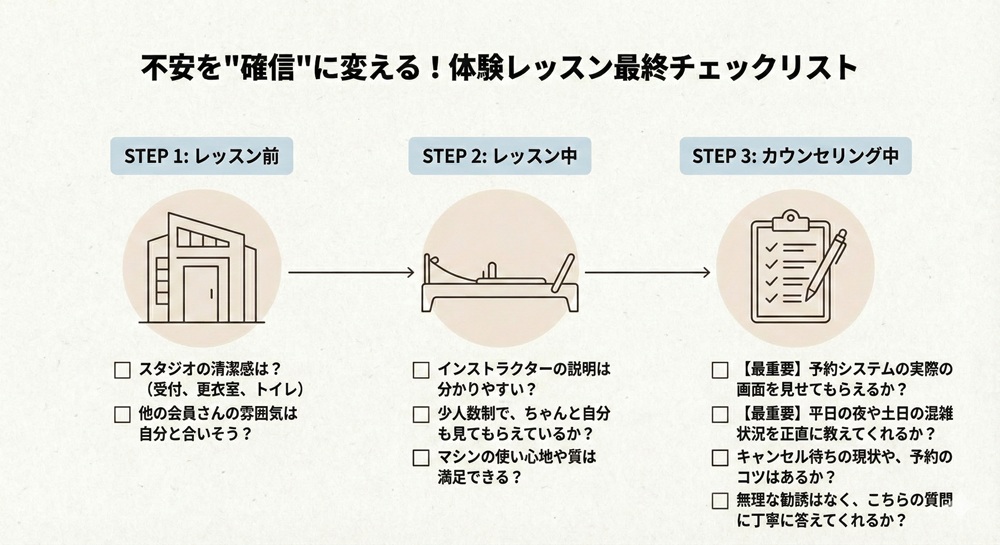 不安を"確信"に変える！体験レッスン最終チェックリスト

STEP 1: レッスン前

☐ スタジオの清潔感は？（受付、更衣室、トイレ）
☐ 他の会員さんの雰囲気は自分と合いそう？

STEP 2: レッスン中

☐ インストラクターの説明は分かりやすい？
☐ 少人数制で、ちゃんと自分も見てもらえているか？
☐ マシンの使い心地や質は満足できる？

STEP 3: カウンセリング中

☐ 【最重要】予約システムの実際の画面を見せてもらえるか？
☐ 【最重要】平日の夜や土日の混雑状況を正直に教えてくれるか？
☐ キャンセル待ちの現状や、予約のコツはあるか？
☐ 無理な勧誘はなく、こちらの質問に丁寧に答えてくれるか？