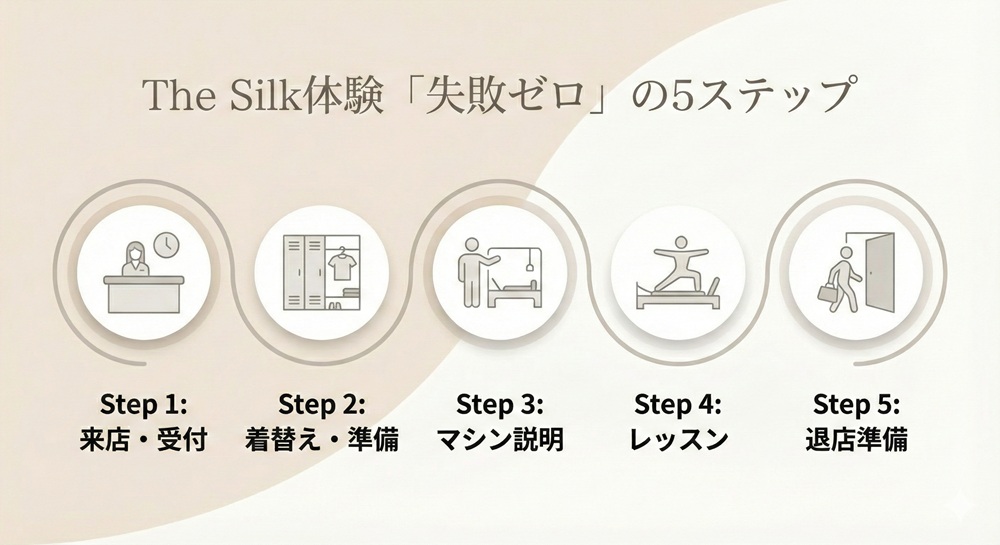 The Silk体験「失敗ゼロ」の5ステップ

Step 1:
来店・受付

Step 2:
着替え・準備

Step 3:
マシン説明

Step 4:
レッスン

Step 5:
退店準備