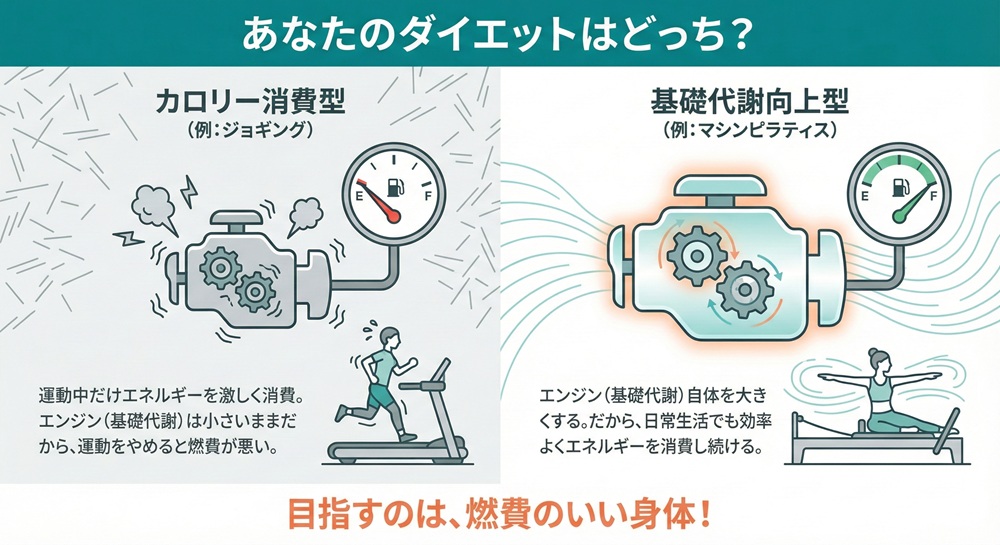 あなたのダイエットはどっち？

カロリー消費型
（例：ジョギング）

E F

運動中だけエネルギーを激しく消費。エンジン（基礎代謝）は小さいままだから、運動をやめると燃費が悪い。

基礎代謝向上型
（例：マシンピラティス）

E F

エンジン（基礎代謝）自体を大きくする。だから、日常生活でも効率よくエネルギーを消費し続ける。

目指すのは、燃費のいい身体！