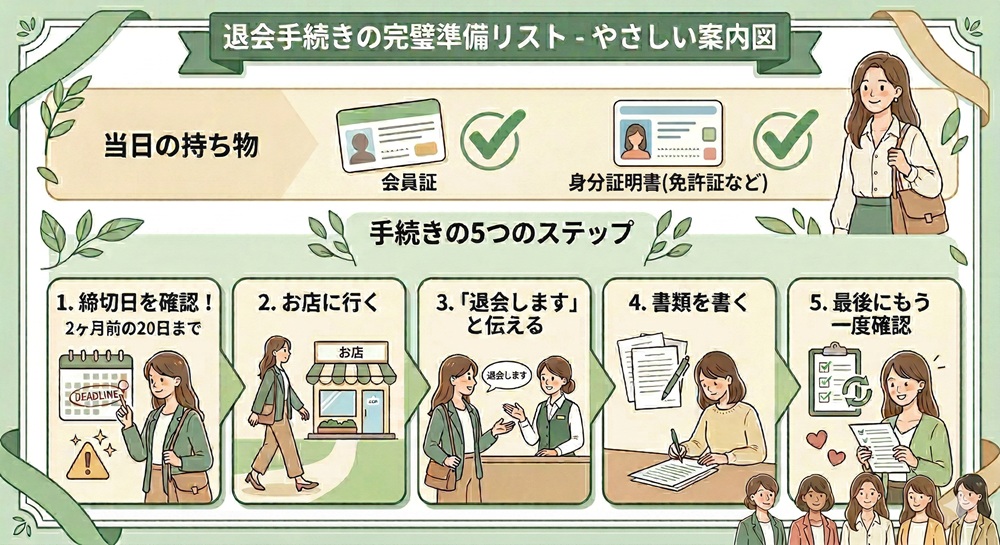 退会手続きの完璧準備リスト - やさしい案内図

当日の持ち物

会員証

身分証明書(免許証など)

手続きの5つのステップ

1. 締切日を確認！
2ヶ月前の20日まで

DEADLINE

2. お店に行く

お店

3.「退会します」と伝える

退会します

4. 書類を書く

5. 最後にもう一度確認