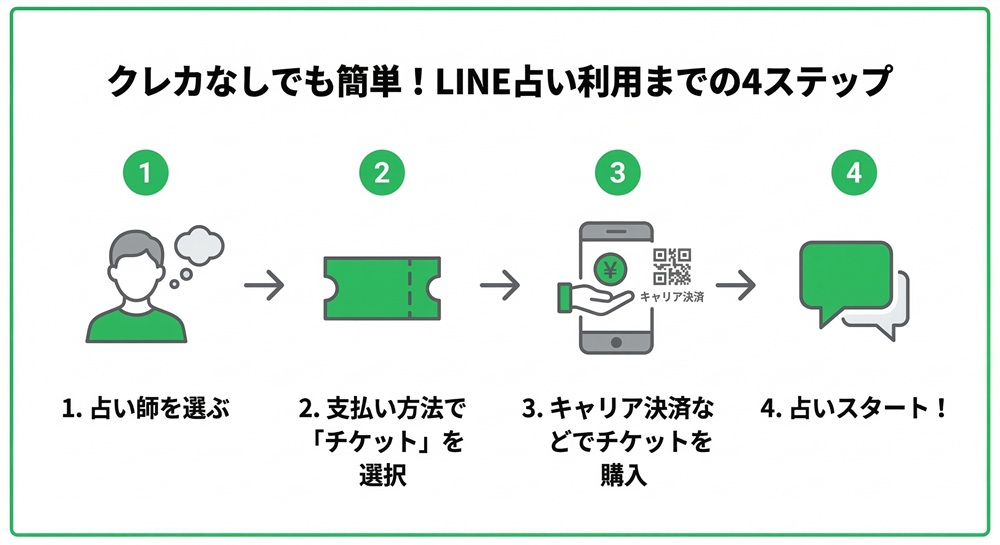 クレカなしでも簡単！LINE占い利用までの4ステップ

1

2

3

4

¥

キャリア決済

1. 占い師を選ぶ

2. 支払い方法で「チケット」を選択

3. キャリア決済などでチケットを購入

4. 占いスタート！