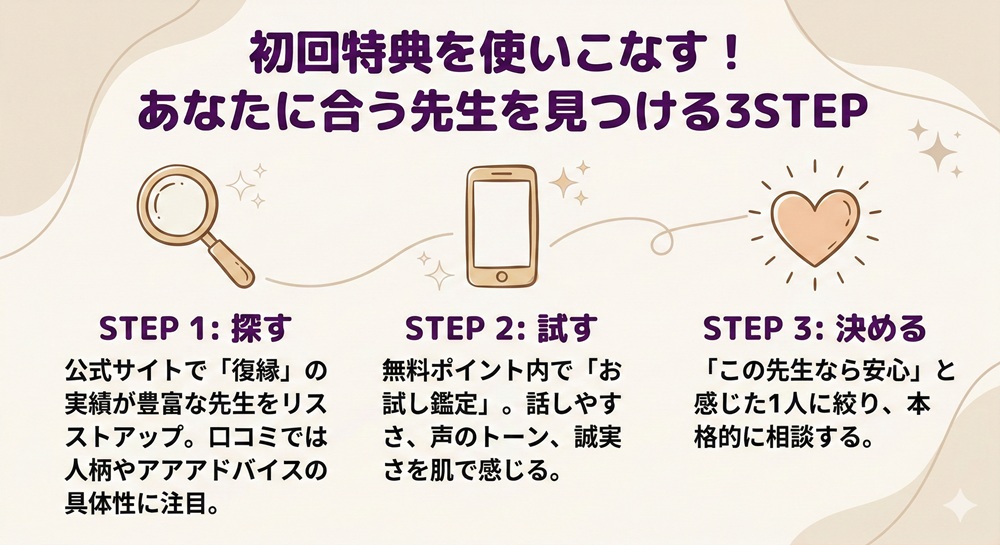 初回特典を使いこなす！
あなたに合う先生を見つける3STEP

STEP 1: 探す

公式サイトで「復縁」の実績が豊富な先生をリストアップ。口コミでは人柄やアアアドバイスの具体性に注目。

STEP 2: 試す

無料ポイント内で「お試し鑑定」。話しやすさ、声のトーン、誠実さを肌で感じる。

STEP 3: 決める

「この先生なら安心」と感じた1人に絞り、本格的に相談する。