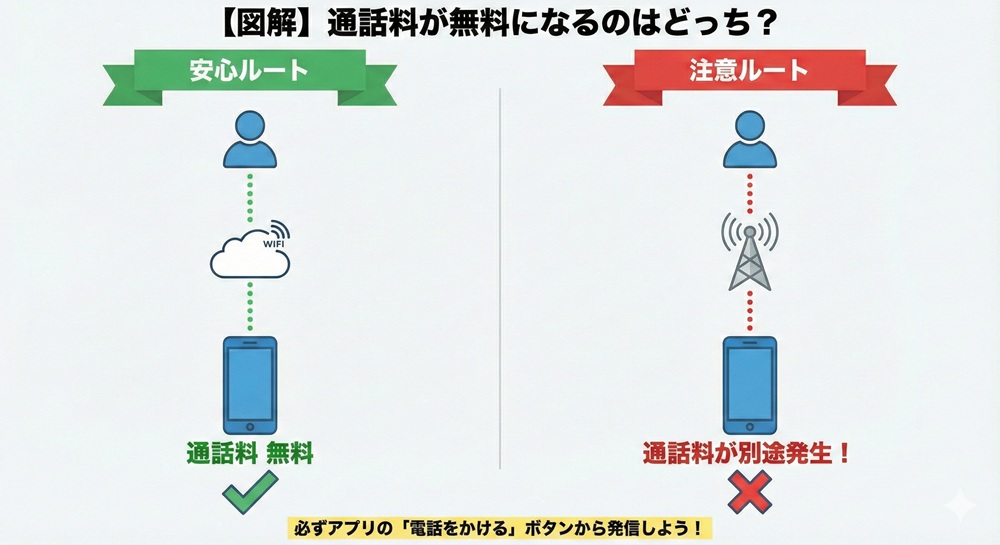 【図解】通話料が無料になるのはどっち？

安心ルート

WIFI

通話料 無料

注意ルート

通話料が別途発生！

必ずアプリの「電話をかける」ボタンから発信しよう！